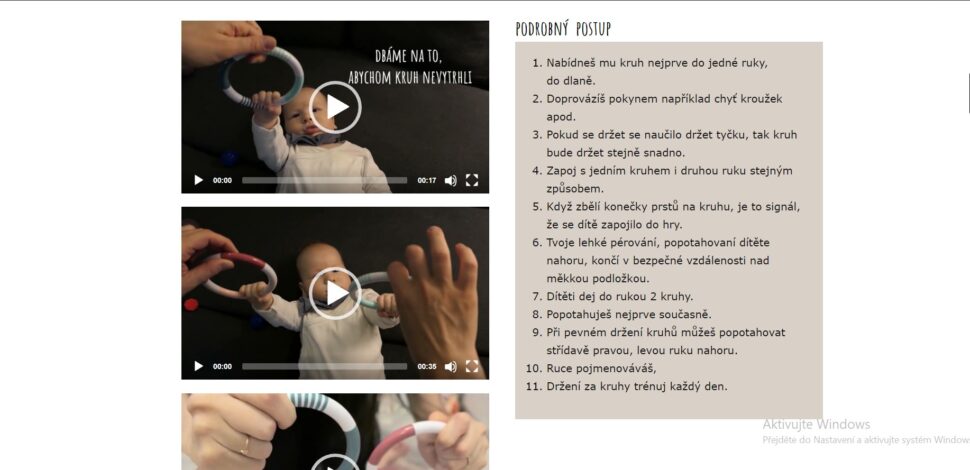 DBÁME NA TO, ABYCHOM KRUH NEVYTRHLI

00:00 00:17

00:00 00:35

PODROBNÝ POSTUP

1. Nabídneš mu kruh nejprve do jedné ruky, do dlaně.
2. Doprovázíš pokynem například chyť kroužek apod.
3. Pokud se držet se naučilo držet tyčku, tak kruh bude držet stejně snadno.
4. Zapoj s jedním kruhem i druhou ruku stejným způsobem.
5. Když zbělí konečky prstů na kruhu, je to signál, že se dítě zapojilo do hry.
6. Tvoje lehké pérování, popotahovaní dítěte nahoru, končí v bezpečné vzdálenosti nad měkkou podložkou.
7. Dítěti dej do rukou 2 kruhy.
8. Popotahuješ nejprve současně.
9. Při pevném držení kruhů můžeš popotahovat střídavě pravou, levou ruku nahoru.
10. Ruce pojmenováváš,
11. Držení za kruhy trénuj každý den.

Aktivujte Windows
Přejděte do Nastavení a aktivujte systém Window